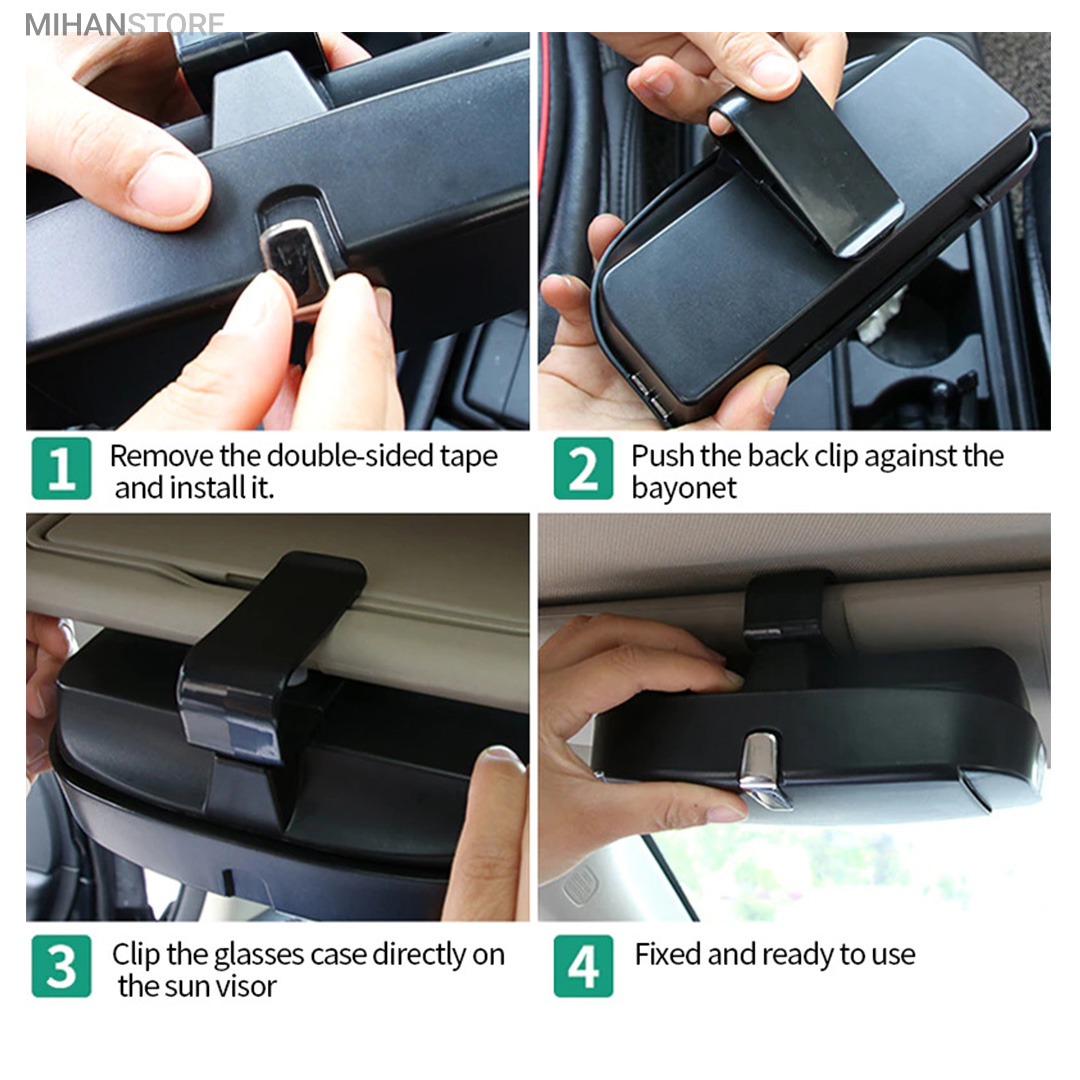 MIHANSTORE

1 Remove the double-sided tape and install it.

2 Push the back clip against the bayonet

3 Clip the glasses case directly on the sun visor

4 Fixed and ready to use